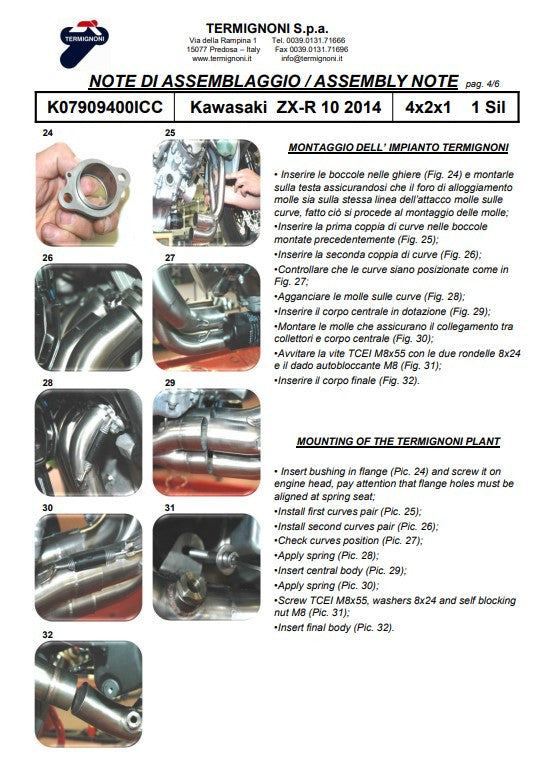 TERMIGNONI

TERMIGNONI S.p.a.
Via della Rampina 1 Tel. 0039.0131.71666
15077 Predosa – Italy Fax 0039.0131.71696
www.termignoni.it info@termignoni.it

NOTE DI ASSEMBLAGGIO / ASSEMBLY NOTE pag. 4/6

| K07909400ICC | Kawasaki ZX-R 10 2014 | 4x2x1 1 Sil |
|---|---|---|

24

25

26

27

28

29

30

31

32

MONTAGGIO DELL' IMPIANTO TERMIGNONI

• Inserire le boccole nelle ghiere (Fig. 24) e montarle sulla testa assicurandosi che il foro di alloggiamento molle sia sulla stessa linea dell'attacco molle sulle curve, fatto ciò si procede al montaggio delle molle;
•Inserire la prima coppia di curve nelle boccole montate precedentemente (Fig. 25);
•Inserire la seconda coppia di curve (Fig. 26);
•Controllare che le curve siano posizionate come in Fig. 27;
•Agganciare le molle sulle curve (Fig. 28);
•Inserire il corpo centrale in dotazione (Fig. 29);
•Montare le molle che assicurano il collegamento tra collettori e corpo centrale (Fig. 30);
•Avvitare la vite TCEI M8x55 con le due rondelle 8x24 e il dado autobloccante M8 (Fig. 31);
•Inserire il corpo finale (Fig. 32).

MOUNTING OF THE TERMIGNONI PLANT

• Insert bushing in flange (Pic. 24) and screw it on engine head, pay attention that flange holes must be aligned at spring seat;
•Install first curves pair (Pic. 25);
•Install second curves pair (Pic. 26);
•Check curves position (Pic. 27);
•Apply spring (Pic. 28);
•Insert central body (Pic. 29);
•Apply spring (Pic. 30);
•Screw TCEI M8x55, washers 8x24 and self blocking nut M8 (Pic. 31);
•Insert final body (Pic. 32).